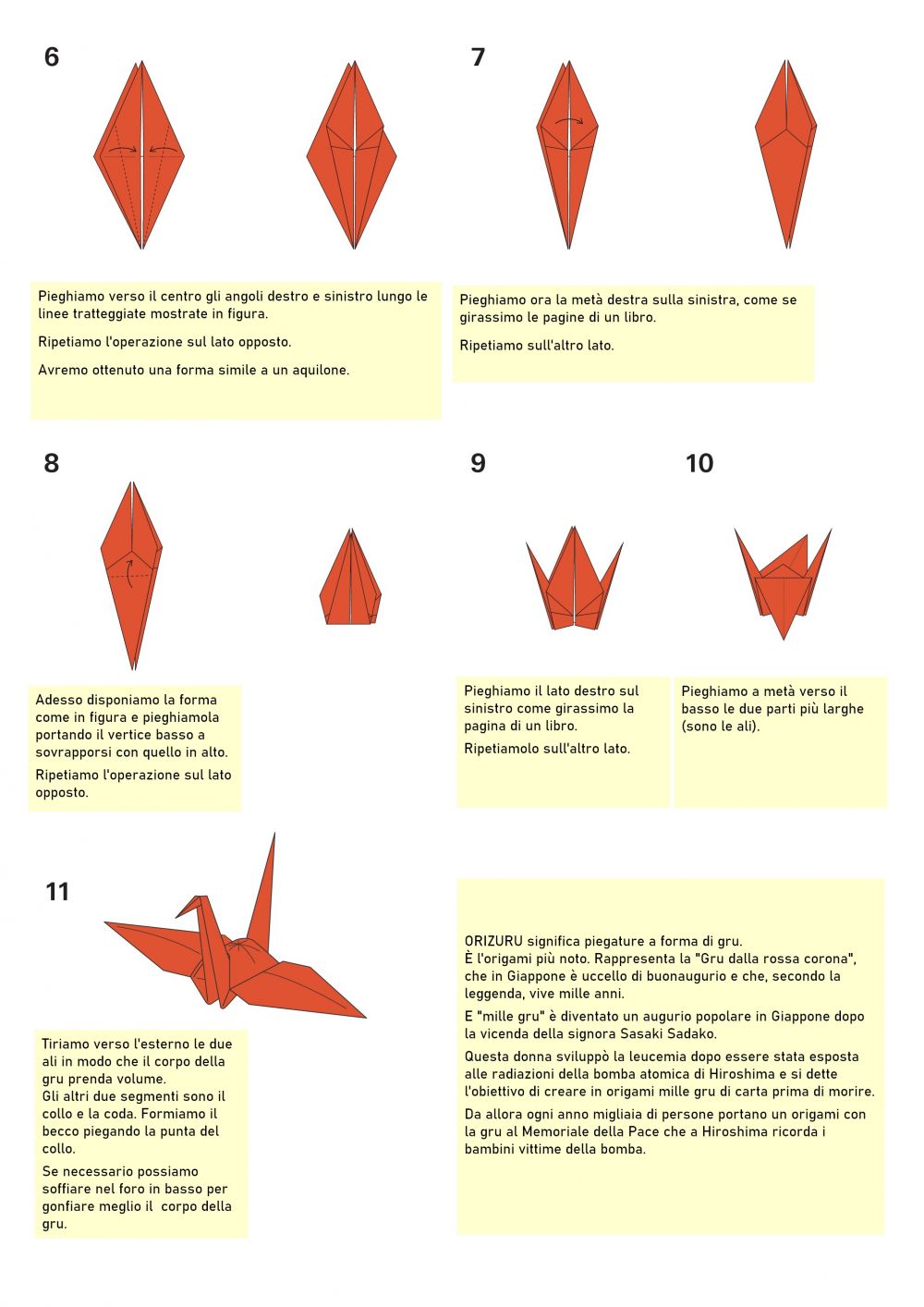 6

Pieghiamo verso il centro gli angoli destro e sinistro lungo le linee tratteggiate mostrate in figura.

Ripetiamo l'operazione sul lato opposto.

Avremo ottenuto una forma simile a un aquilone.

7

Pieghiamo ora la metà destra sulla sinistra, come se girassimo le pagine di un libro.

Ripetiamo sull'altro lato.

8

Adesso disponiamo la forma come in figura e pieghiamola portando il vertice basso a sovrapporsi con quello in alto.

Ripetiamo l'operazione sul lato opposto.

9

Pieghiamo il lato destro sul sinistro come girassimo la pagina di un libro.

Ripetiamolo sull'altro lato.

10

Pieghiamo a metà verso il basso le due parti più larghe (sono le ali).

11

Tiriamo verso l'esterno le due ali in modo che il corpo della gru prenda volume.
Gli altri due segmenti sono il collo e la coda. Formiamo il becco piegando la punta del collo.

Se necessario possiamo soffiare nel foro in basso per gonfiare meglio il corpo della gru.

ORIZURU significa piegature a forma di gru.
È l'origami più noto. Rappresenta la "Gru dalla rossa corona", che in Giappone è uccello di buonaugurio e che, secondo la leggenda, vive mille anni.

E "mille gru" è diventato un augurio popolare in Giappone dopo la vicenda della signora Sasaki Sadako.

Questa donna sviluppò la leucemia dopo essere stata esposta alle radiazioni della bomba atomica di Hiroshima e si dette l'obiettivo di creare in origami mille gru di carta prima di morire.

Da allora ogni anno migliaia di persone portano un origami con la gru al Memoriale della Pace che a Hiroshima ricorda i bambini vittime della bomba.